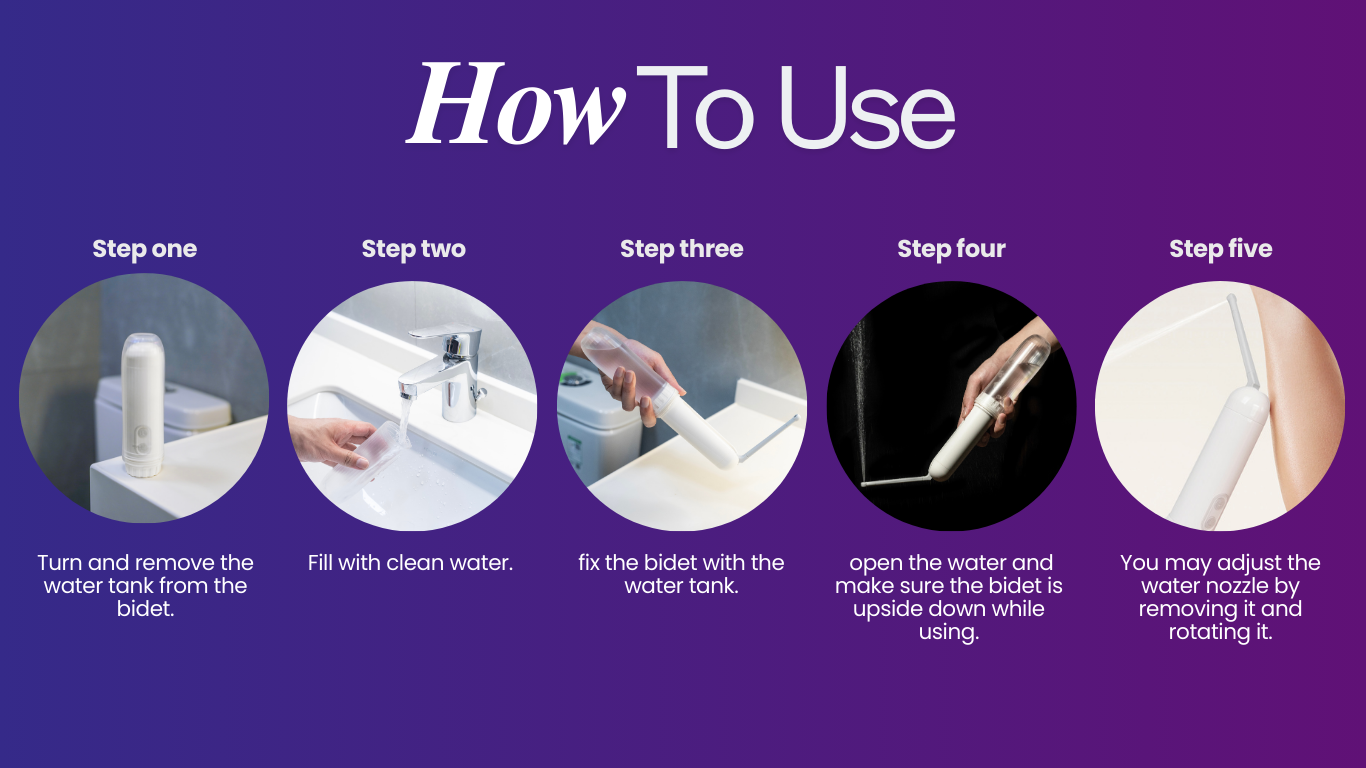 How To Use

Step one

Turn and remove the water tank from the bidet.

Step two

Fill with clean water.

Step three

fix the bidet with the water tank.

Step four

open the water and make sure the bidet is upside down while using.

Step five

You may adjust the water nozzle by removing it and rotating it.